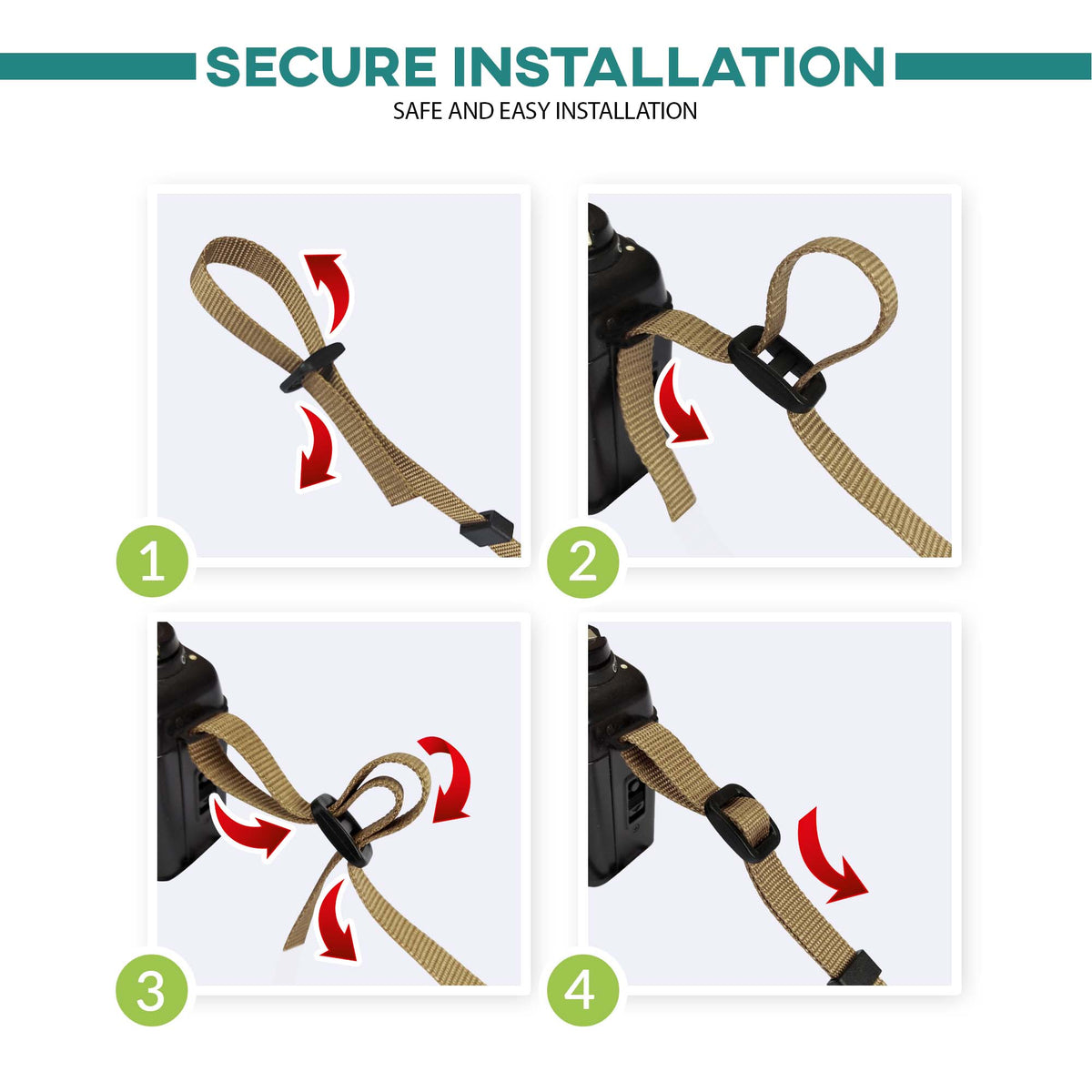 SECURE INSTALLATION
SAFE AND EASY INSTALLATION

1

2

3

4