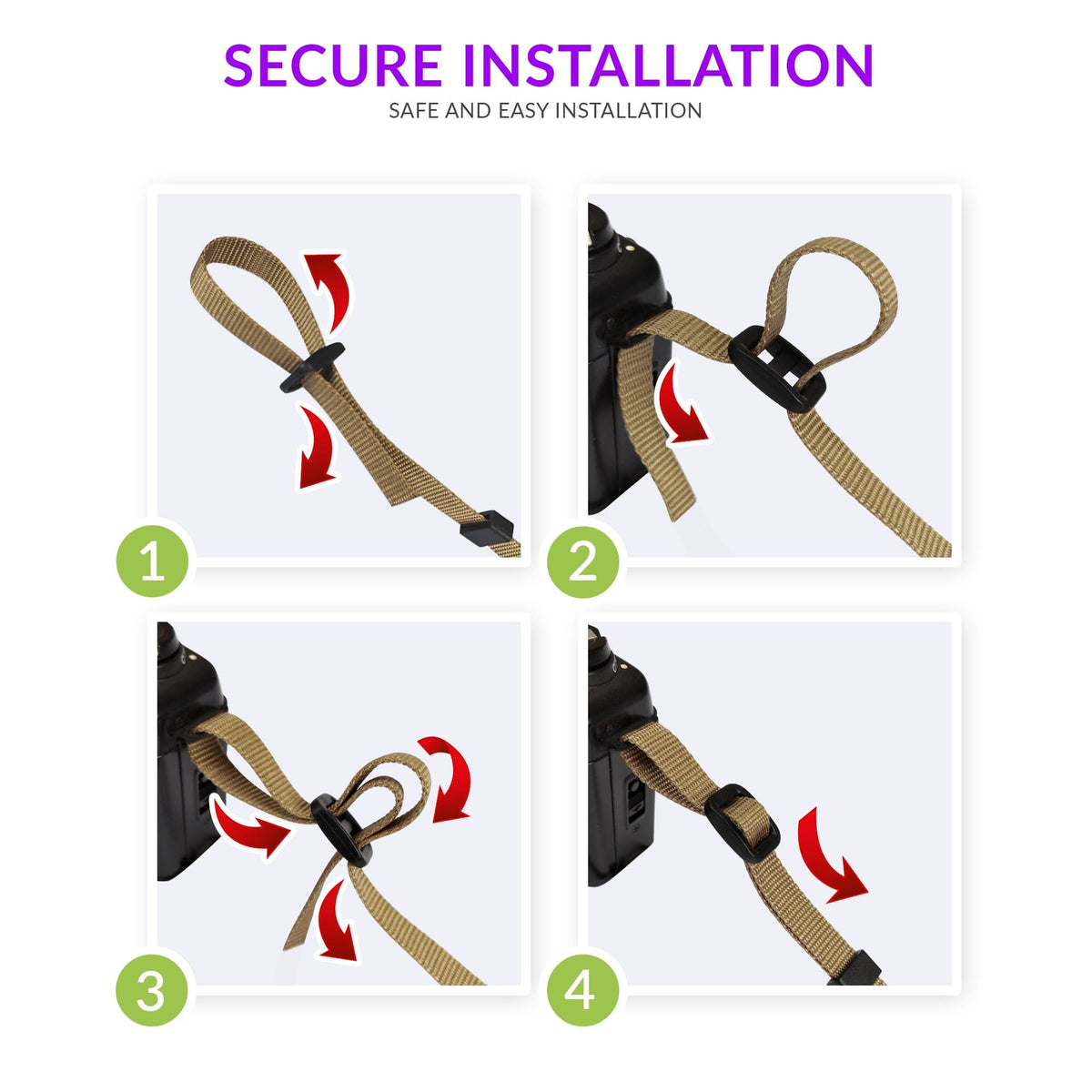 SECURE INSTALLATION
SAFE AND EASY INSTALLATION

1

2

3

4